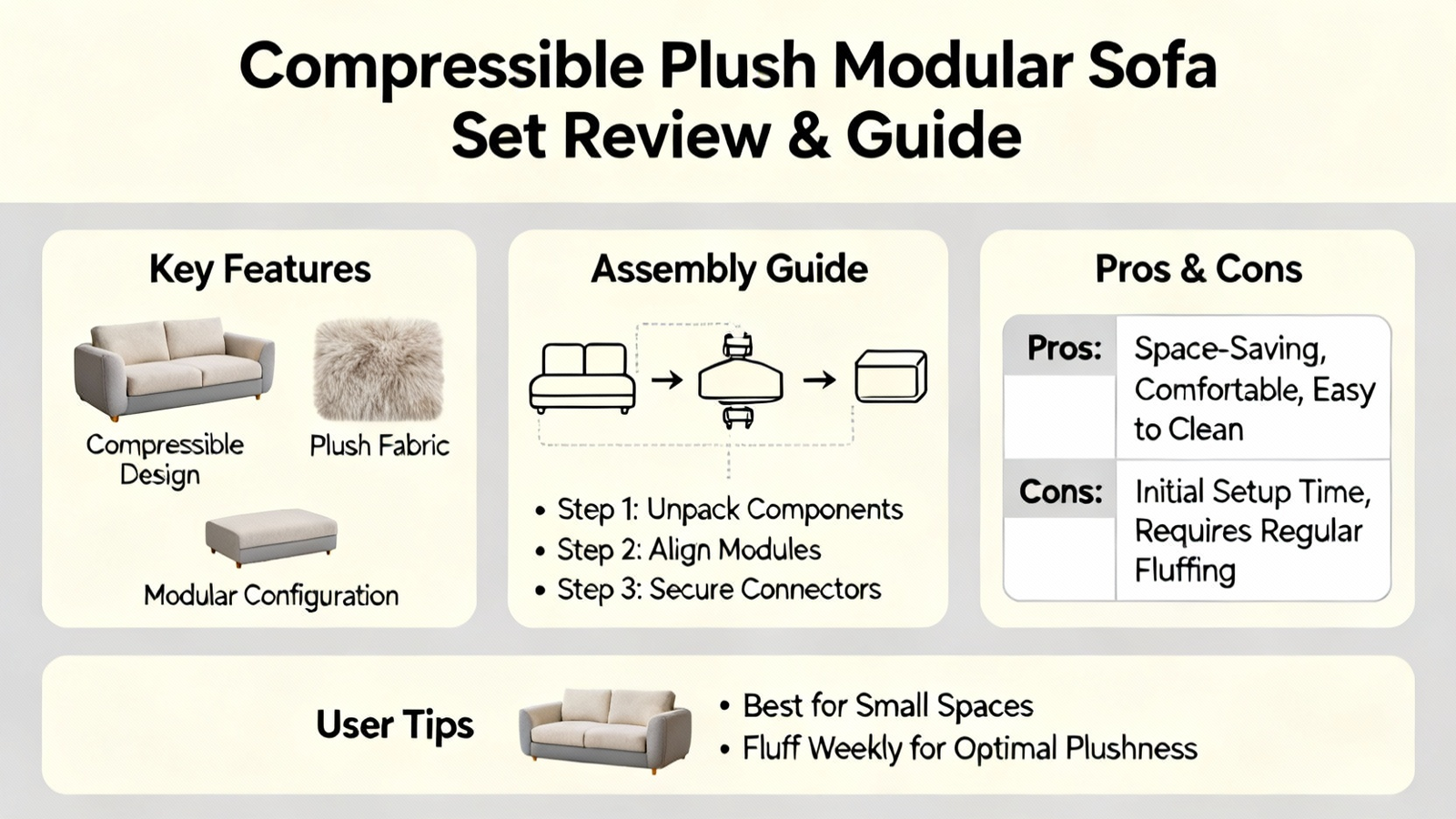 Compressible Plush Modular Sofa Set Review & Guide

Key Features

Compressible Design

Plush Fabric

Modular Configuration

Assembly Guide

• Step 1: Unpack Components
• Step 2: Align Modules
• Step 3: Secure Connectors

Pros & Cons

| Pros: | Space-Saving, Comfortable, Easy to Clean |
|---|---|
| Cons: | Initial Setup Time, Requires Regular Fluffing |

User Tips

• Best for Small Spaces
• Fluff Weekly for Optimal Plushness