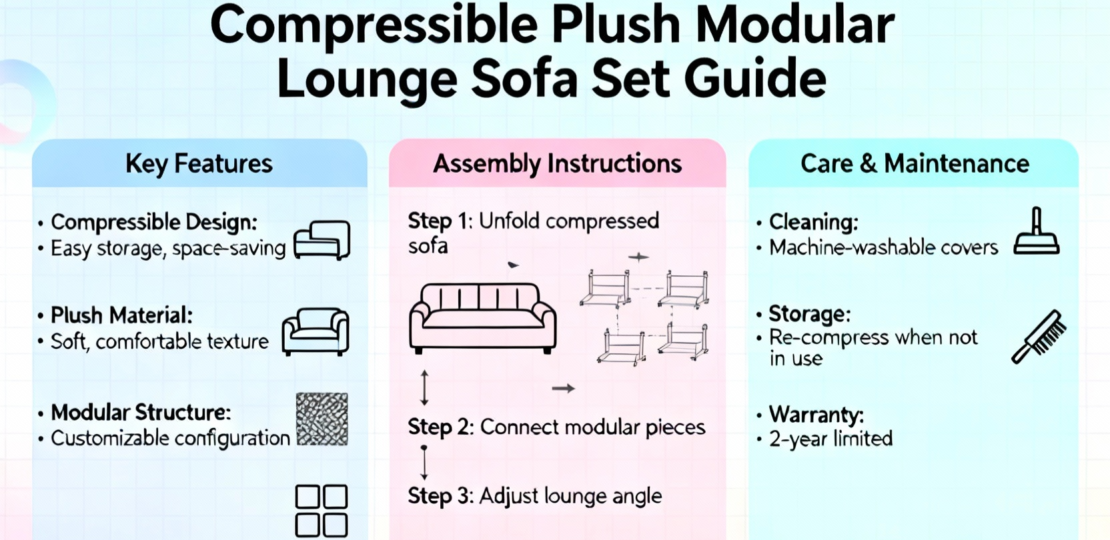 Compressible Plush Modular Lounge Sofa Set Guide

Key Features

• Compressible Design:
• Easy storage, space-saving

• Plush Material:
• Soft, comfortable texture

• Modular Structure:
• Customizable configuration

Assembly Instructions

Step 1: Unfold compressed sofa

Step 2: Connect modular pieces

Step 3: Adjust lounge angle

Care & Maintenance

• Cleaning:
• Machine-washable covers

• Storage:
• Re-compress when not in use

• Warranty:
• 2-year limited